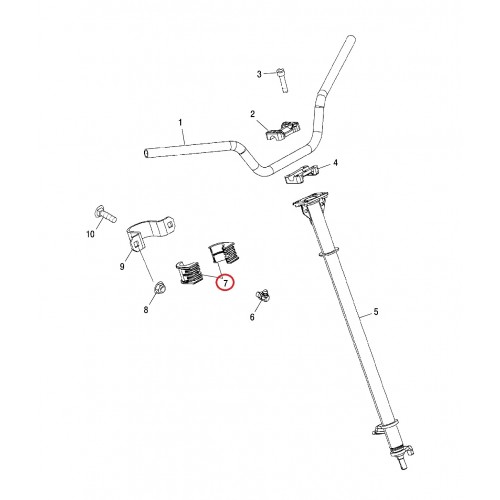 3
2
1
4
10
9
7
8
6
5